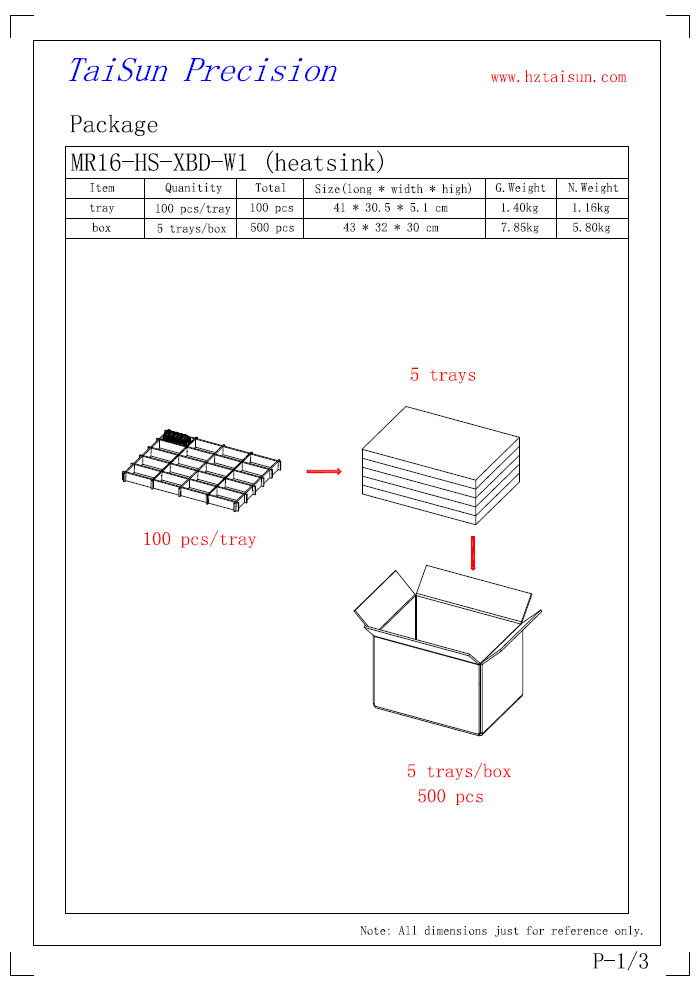 TaiSun Precision

www.hztaisun.com

Package

MR16-HS-XBD-W1 (heatsink)

| Item | Quanitity | Total | Size(long * width * high) | G.Weight | N.Weight |
|---|---|---|---|---|---|
| tray | 100 pcs/tray | 100 pcs | 41 * 30.5 * 5.1 cm | 1.40kg | 1.16kg |
| box | 5 trays/box | 500 pcs | 43 * 32 * 30 cm | 7.85kg | 5.80kg |

5 trays

100 pcs/tray

5 trays/box
500 pcs

Note: All dimensions just for reference only.

P-1/3